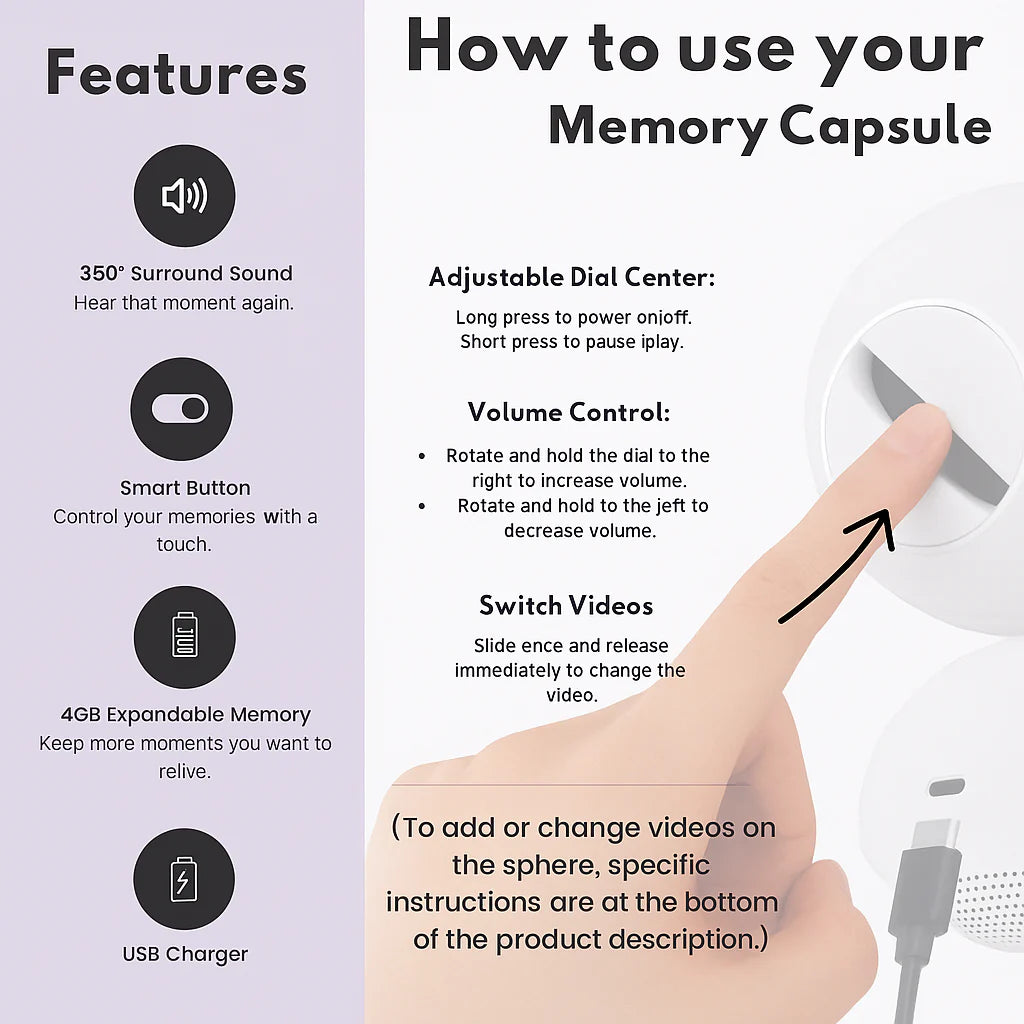 Features

350° Surround Sound
Hear that moment again.

Smart Button
Control your memories with a touch.

4GB Expandable Memory
Keep more moments you want to relive.

USB Charger

How to use your Memory Capsule

Adjustable Dial Center:
Long press to power onioff. Short press to pause iplay.

Volume Control:
• Rotate and hold the dial to the right to increase volume.
• Rotate and hold to the jeft to decrease volume.

Switch Videos
Slide ence and release immediately to change the video.

(To add or change videos on the sphere, specific instructions are at the bottom of the product description.)